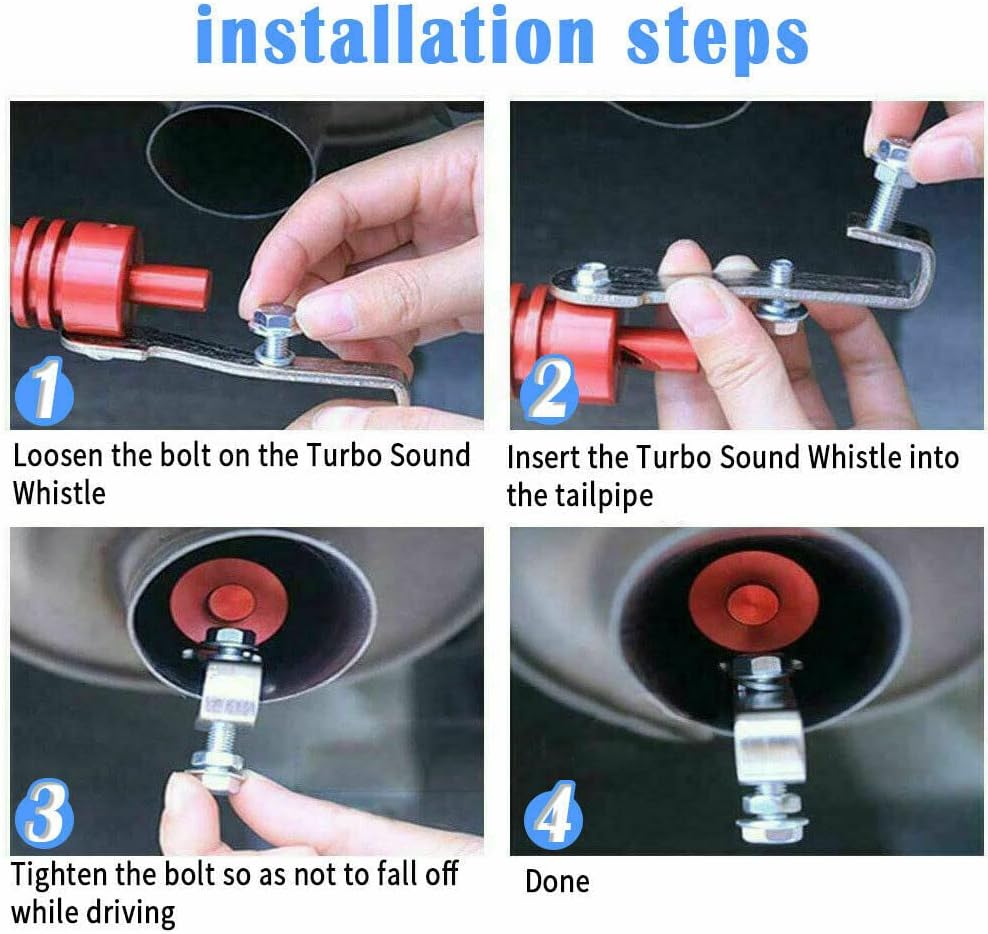 installation steps

1
Loosen the bolt on the Turbo Sound Whistle

2
Insert the Turbo Sound Whistle into the tailpipe

3
Tighten the bolt so as not to fall off while driving

4
Done